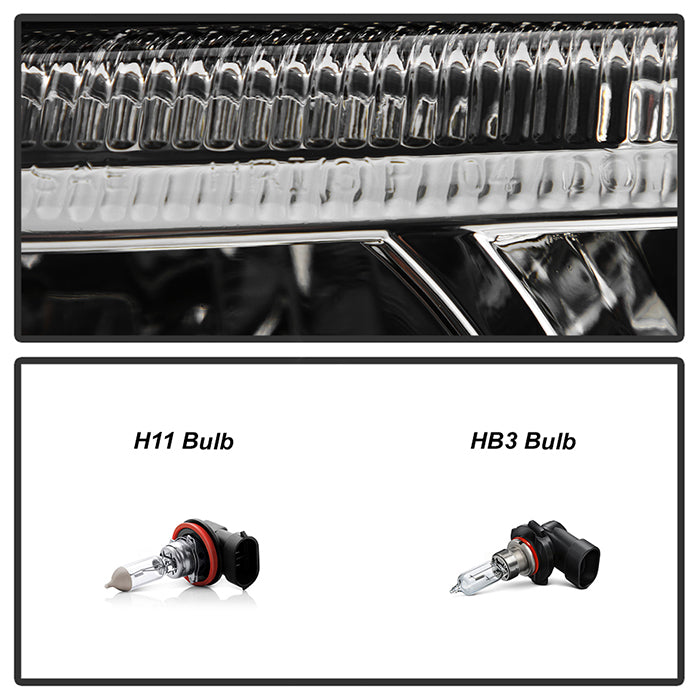 H11 Bulb

HB3 Bulb