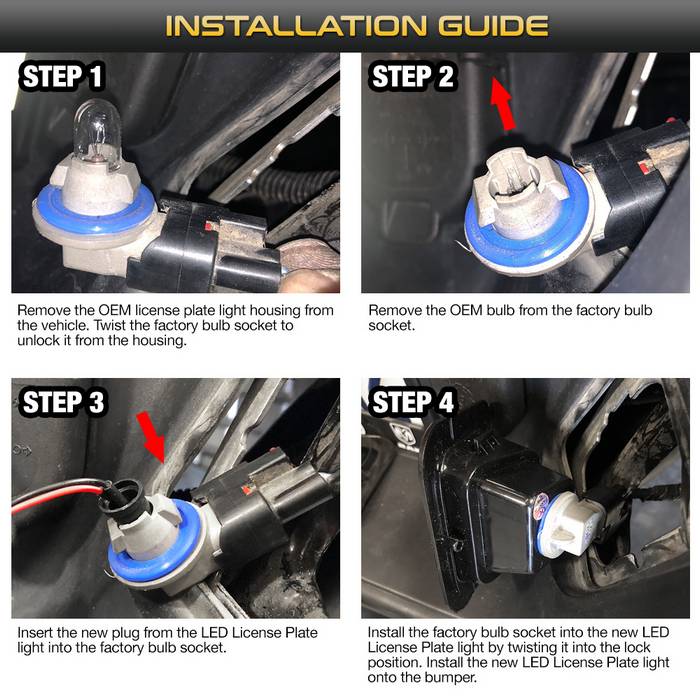 INSTALLATION GUIDE

STEP 1

Remove the OEM license plate light housing from the vehicle. Twist the factory bulb socket to unlock it from the housing.

STEP 2

Remove the OEM bulb from the factory bulb socket.

STEP 3

Insert the new plug from the LED License Plate light into the factory bulb socket.

STEP 4

Install the factory bulb socket into the new LED License Plate light by twisting it into the lock position. Install the new LED License Plate light onto the bumper.