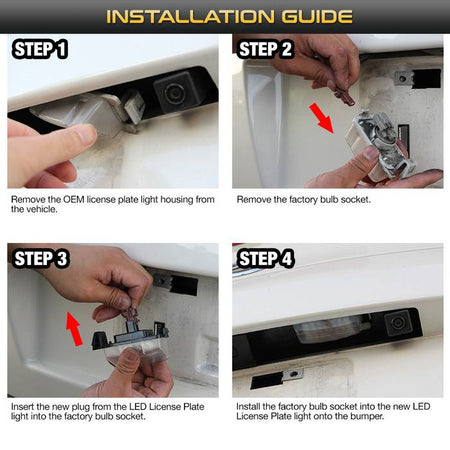 INSTALLATION GUIDE

STEP 1

Remove the OEM license plate light housing from the vehicle.

STEP 2

Remove the factory bulb socket.

STEP 3

Insert the new plug from the LED License Plate light into the factory bulb socket.

STEP 4

Install the factory bulb socket into the new LED License Plate light onto the bumper.